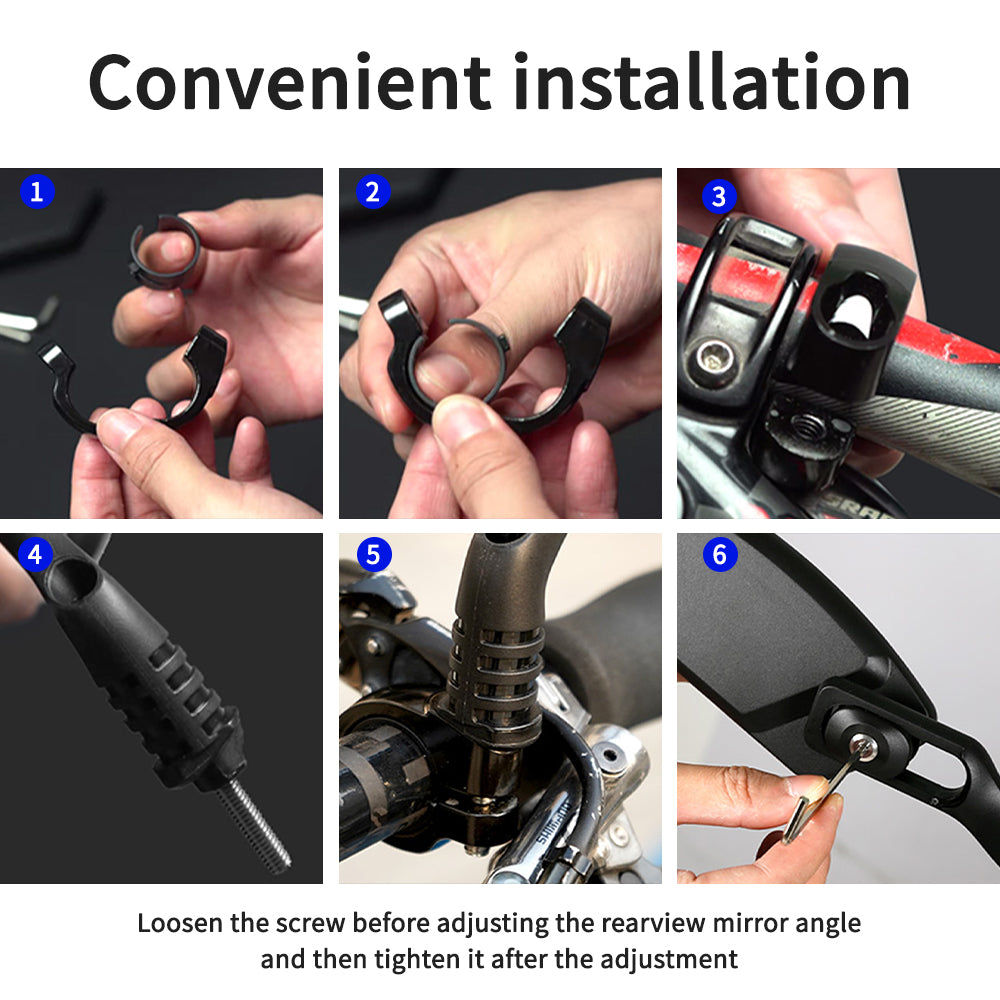 Convenient installation

1

2

3

4

5

6

Loosen the screw before adjusting the rearview mirror angle and then tighten it after the adjustment