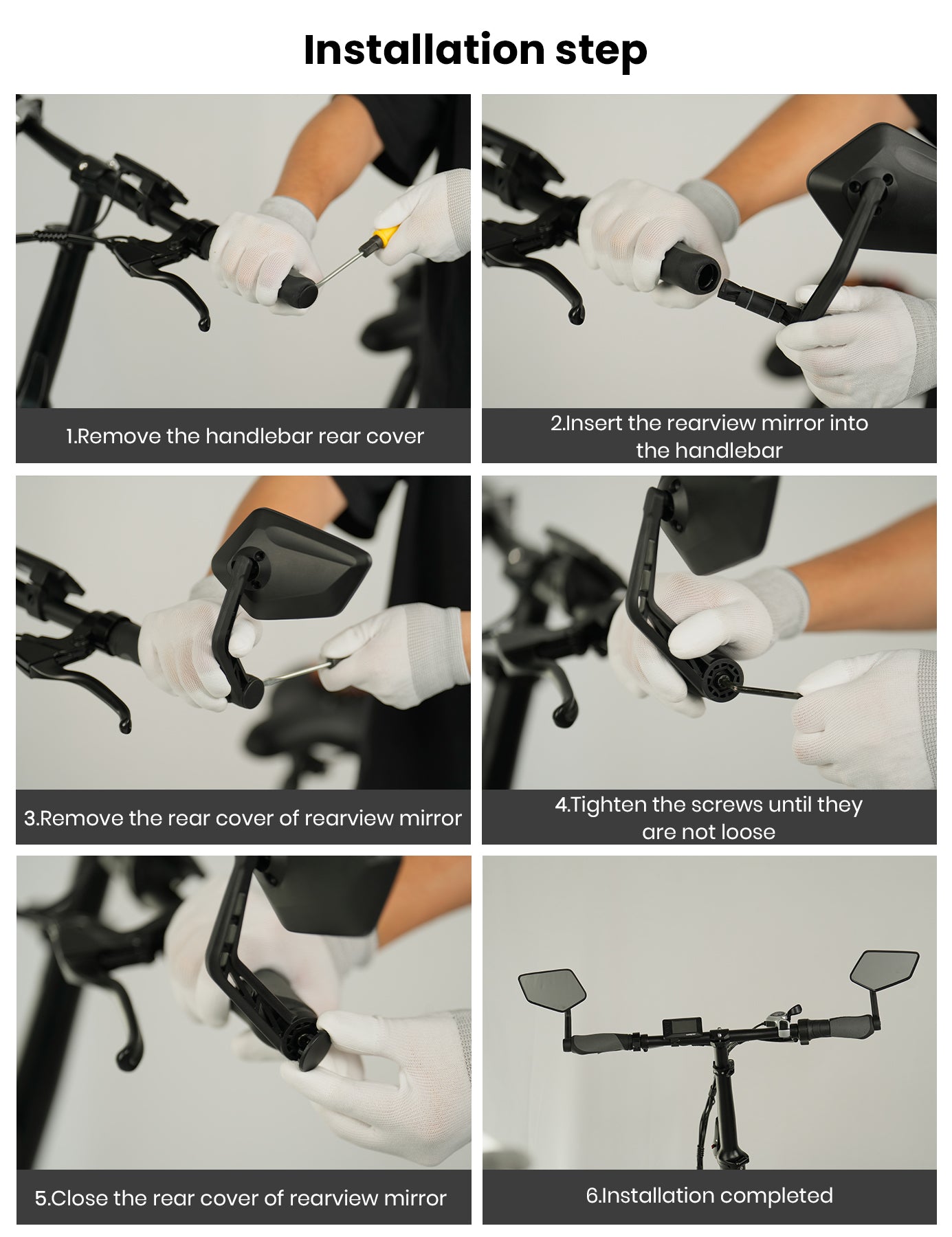 Installation step

1.Remove the handlebar rear cover

2.Insert the rearview mirror into the handlebar

3.Remove the rear cover of rearview mirror

4.Tighten the screws until they are not loose

5.Close the rear cover of rearview mirror

6.Installation completed