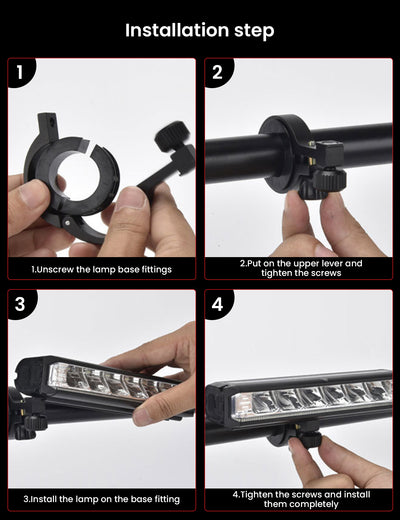 Installation step

1

1.Unscrew the lamp base fittings

2

2.Put on the upper lever and tighten the screws

3

3.Install the lamp on the base fitting

4

4.Tighten the screws and install them completely