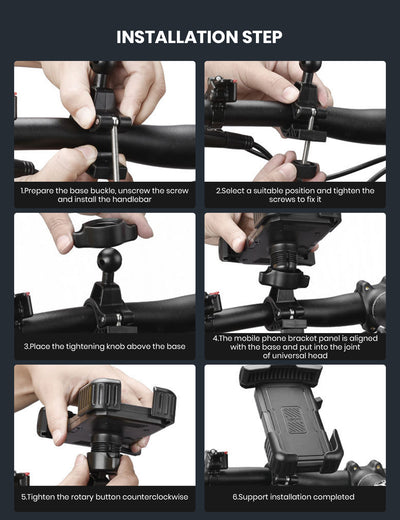 INSTALLATION STEP

1.Prepare the base buckle, unscrew the screw and install the handlebar

2.Select a suitable position and tighten the screws to fix it

3.Place the tightening knob above the base

4.The mobile phone bracket panel is aligned with the base and put into the joint of universal head

5.Tighten the rotary button counterclockwise

6.Support installation completed