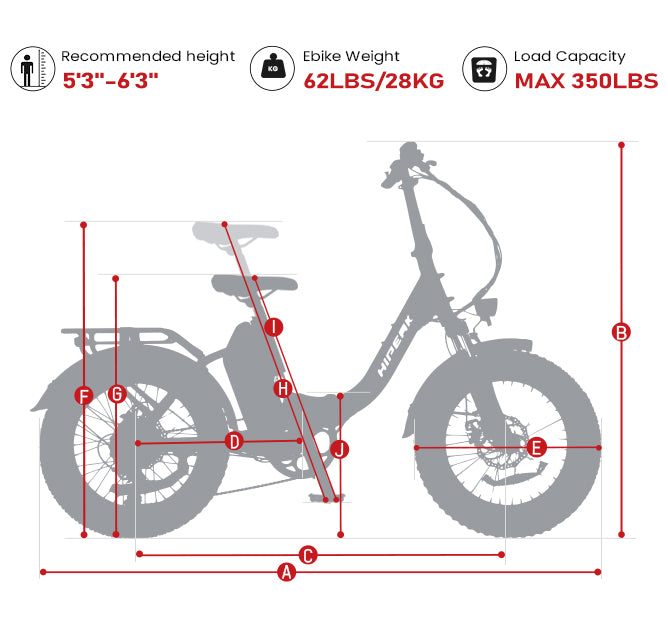 Recommended height
5'3"-6'3"

KG
Ebike Weight
62LBS/28KG

Load Capacity
MAX 350LBS

HIPEAK

B
I
F
G
H
D
J
E
C
A