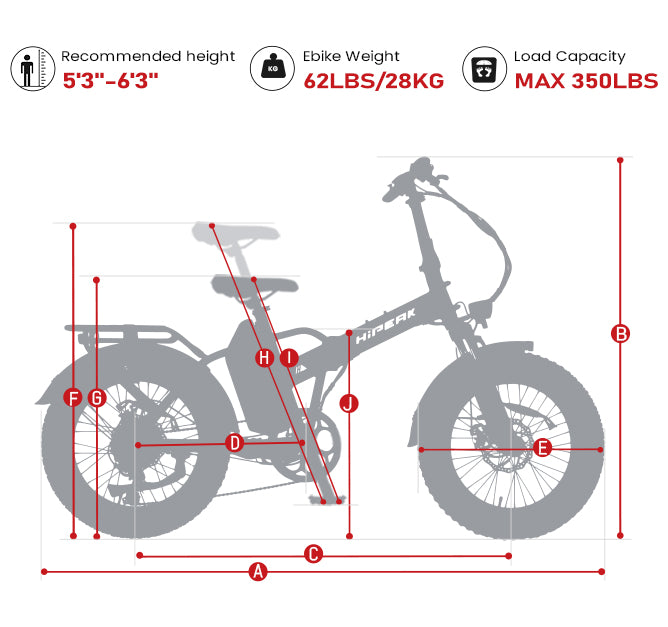 Recommended height
5'3"-6'3"

KG
Ebike Weight
62LBS/28KG

Load Capacity
MAX 350LBS

HiPEAK

B
F
G
H
I
J
D
E
C
A